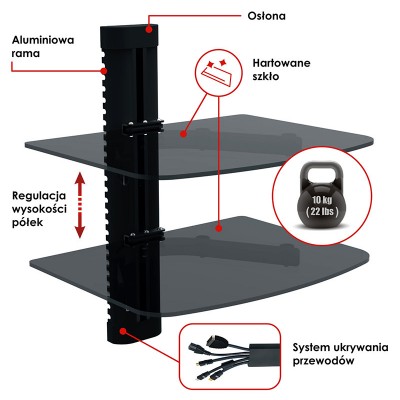 Osłona

Aluminiowa rama

Hartowane szkło

Regulacja wysokości półek

10 kg
( 22 lbs )

System ukrywania przewodów